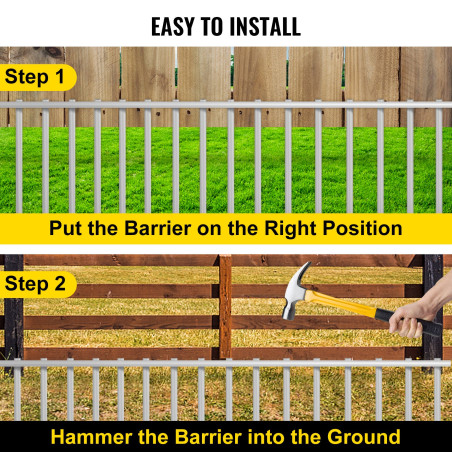 EASY TO INSTALL

Step 1

Put the Barrier on the Right Position

Step 2

Hammer the Barrier into the Ground